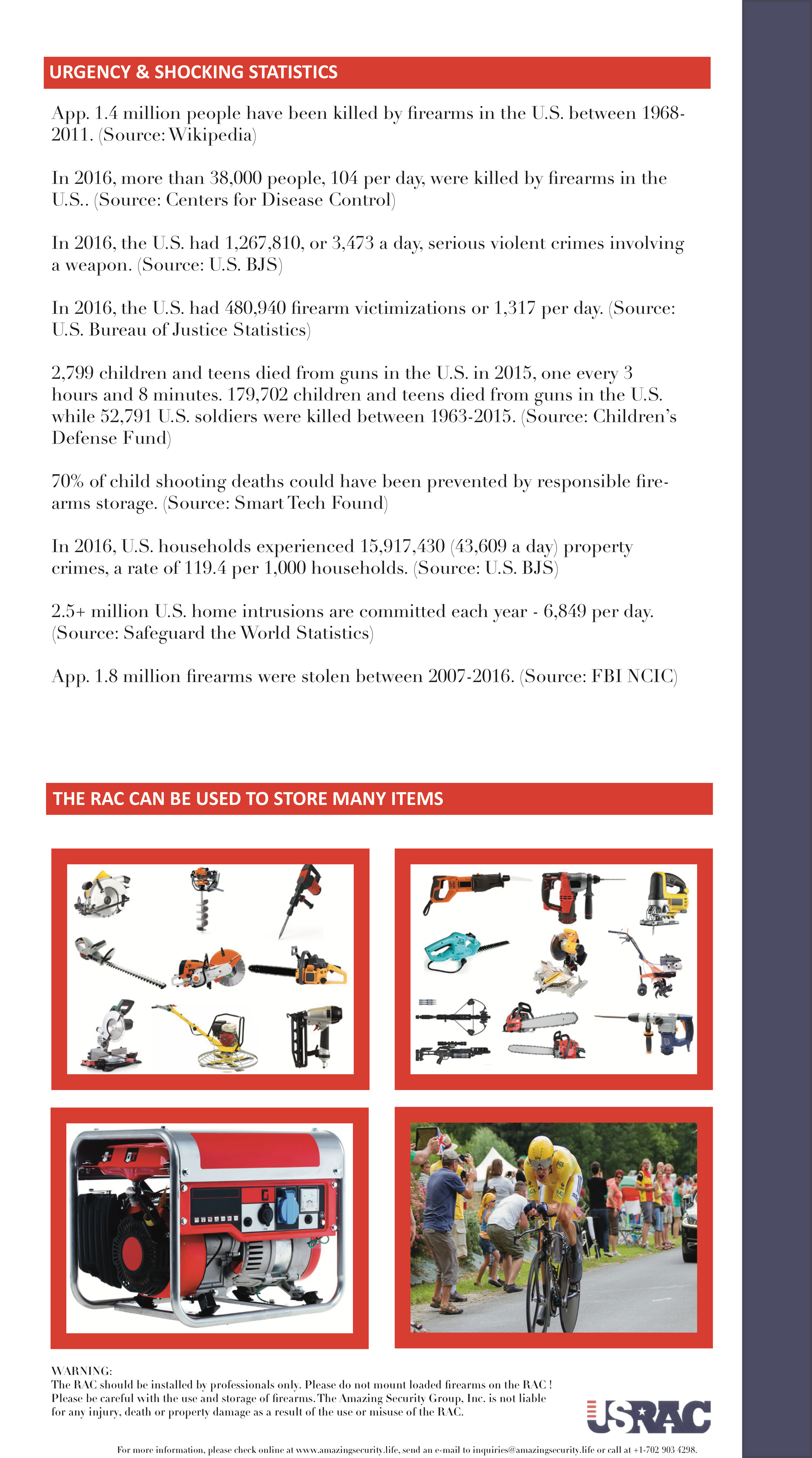 URGENCY & SHOCKING STATISTICS

App. 1.4 million people have been killed by firearms in the U.S. between 1968-2011. (Source: Wikipedia)

In 2016, more than 38,000 people, 104 per day, were killed by firearms in the U.S.. (Source: Centers for Disease Control)

In 2016, the U.S. had 1,267,810, or 3,473 a day, serious violent crimes involving a weapon. (Source: U.S. BJS)

In 2016, the U.S. had 480,940 firearm victimizations or 1,317 per day. (Source: U.S. Bureau of Justice Statistics)

2,799 children and teens died from guns in the U.S. in 2015, one every 3 hours and 8 minutes. 179,702 children and teens died from guns in the U.S. while 52,791 U.S. soldiers were killed between 1963-2015. (Source: Children's Defense Fund)

70% of child shooting deaths could have been prevented by responsible firearms storage. (Source: Smart Tech Found)

In 2016, U.S. households experienced 15,917,430 (43,609 a day) property crimes, a rate of 119.4 per 1,000 households. (Source: U.S. BJS)

2.5+ million U.S. home intrusions are committed each year - 6,849 per day. (Source: Safeguard the World Statistics)

App. 1.8 million firearms were stolen between 2007-2016. (Source: FBI NCIC)

THE RAC CAN BE USED TO STORE MANY ITEMS

WARNING:
The RAC should be installed by professionals only. Please do not mount loaded firearms on the RAC ! Please be careful with the use and storage of firearms. The Amazing Security Group, Inc. is not liable for any injury, death or property damage as a result of the use or misuse of the RAC.

USRAC

For more information, please check online at www.amazingsecurity.life, send an e-mail to inquiries@amazingsecurity.life or call at +1-702 903 4298.